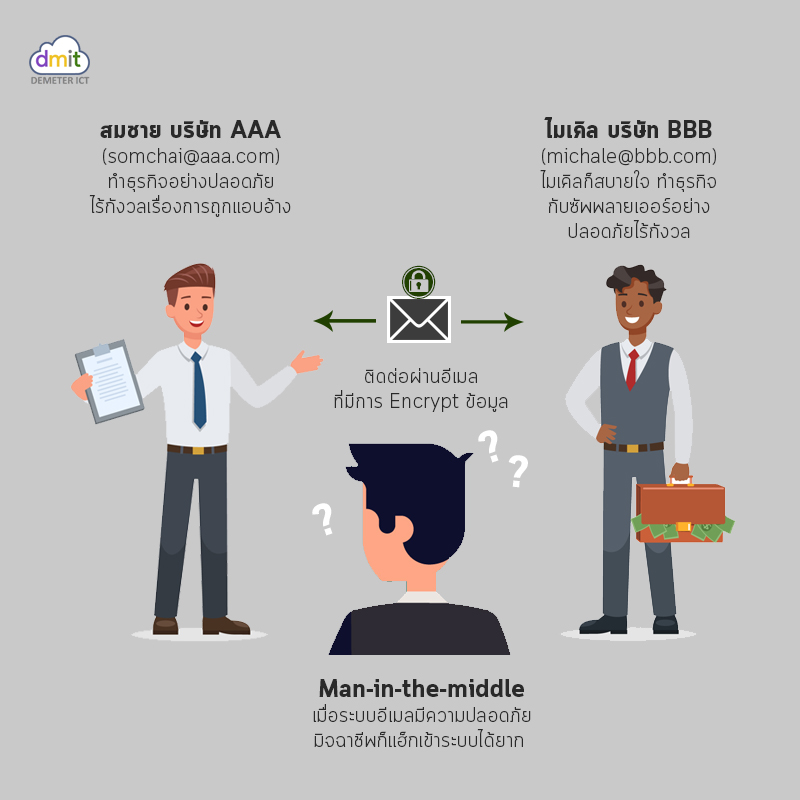 dmit
DEMETER ICT

สมชาย บริษัท AAA
(somchai@aaa.com)
ทำธุรกิจอย่างปลอดภัย
ไร้กังวลเรื่องการถูกแอบอ้าง

ไมเคิล บริษัท BBB
(michale@bbb.com)
ไมเคิลก็สบายใจ ทำธุรกิจ
กับซัพพลายเออร์อย่าง
ปลอดภัยไร้กังวล

ติดต่อผ่านอีเมล
ที่มีการ Encrypt ข้อมูล

? ? ?

Man-in-the-middle
เมื่อระบบอีเมลมีความปลอดภัย
มิจฉาชีพก็แฮ็กเข้าระบบได้ยาก